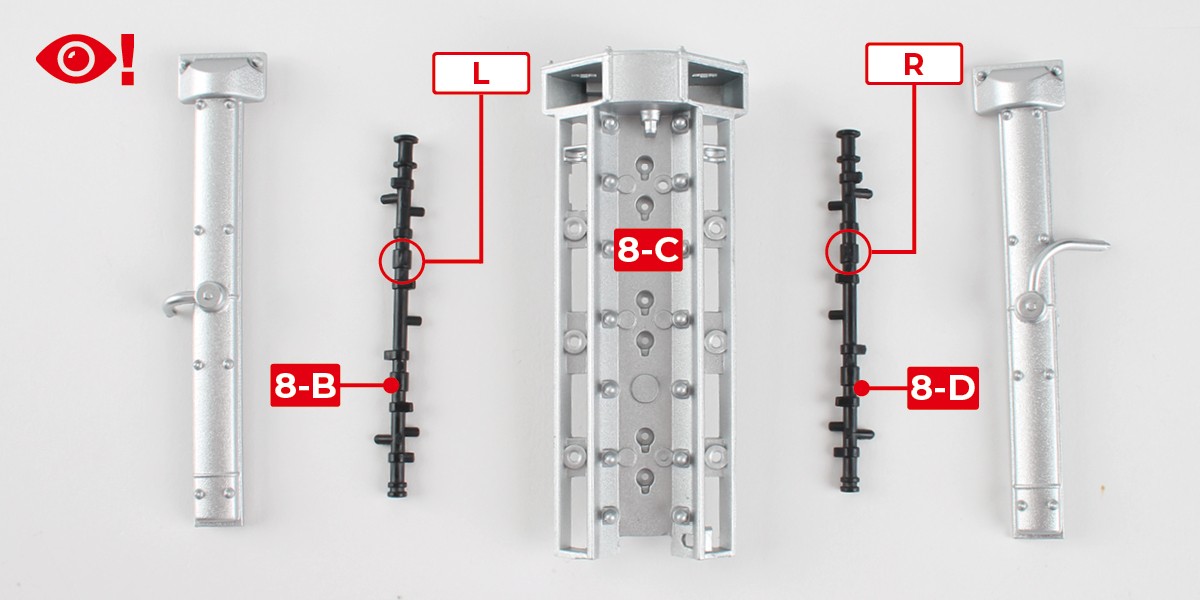 !

L

R

8-C

8-B

8-D