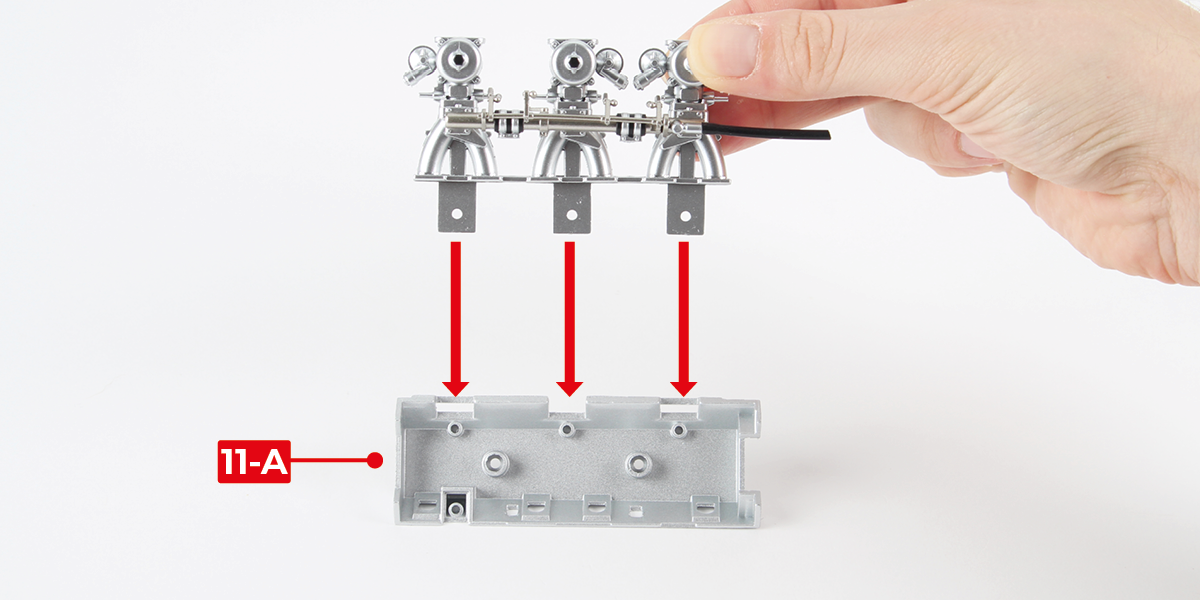 11-A