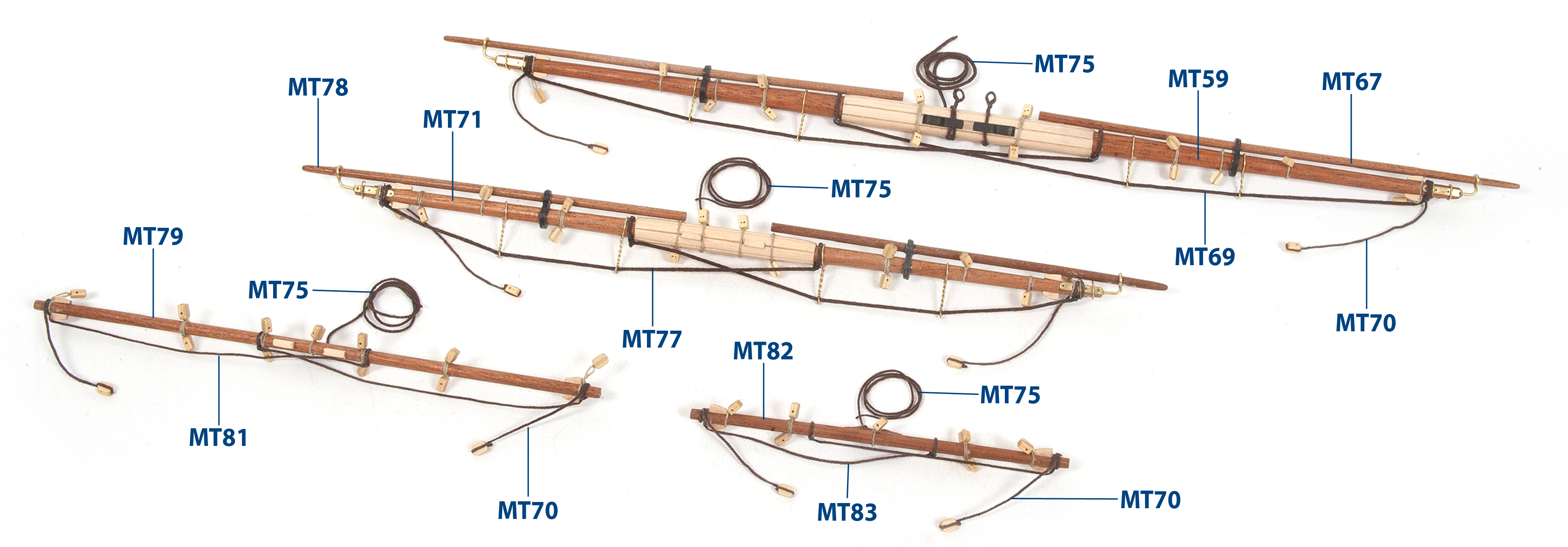 MT75
MT59
MT67
MT78
MT71
MT75
MT69
MT79
MT75
MT70
MT77
MT82
MT75
MT81
MT70
MT83
MT70