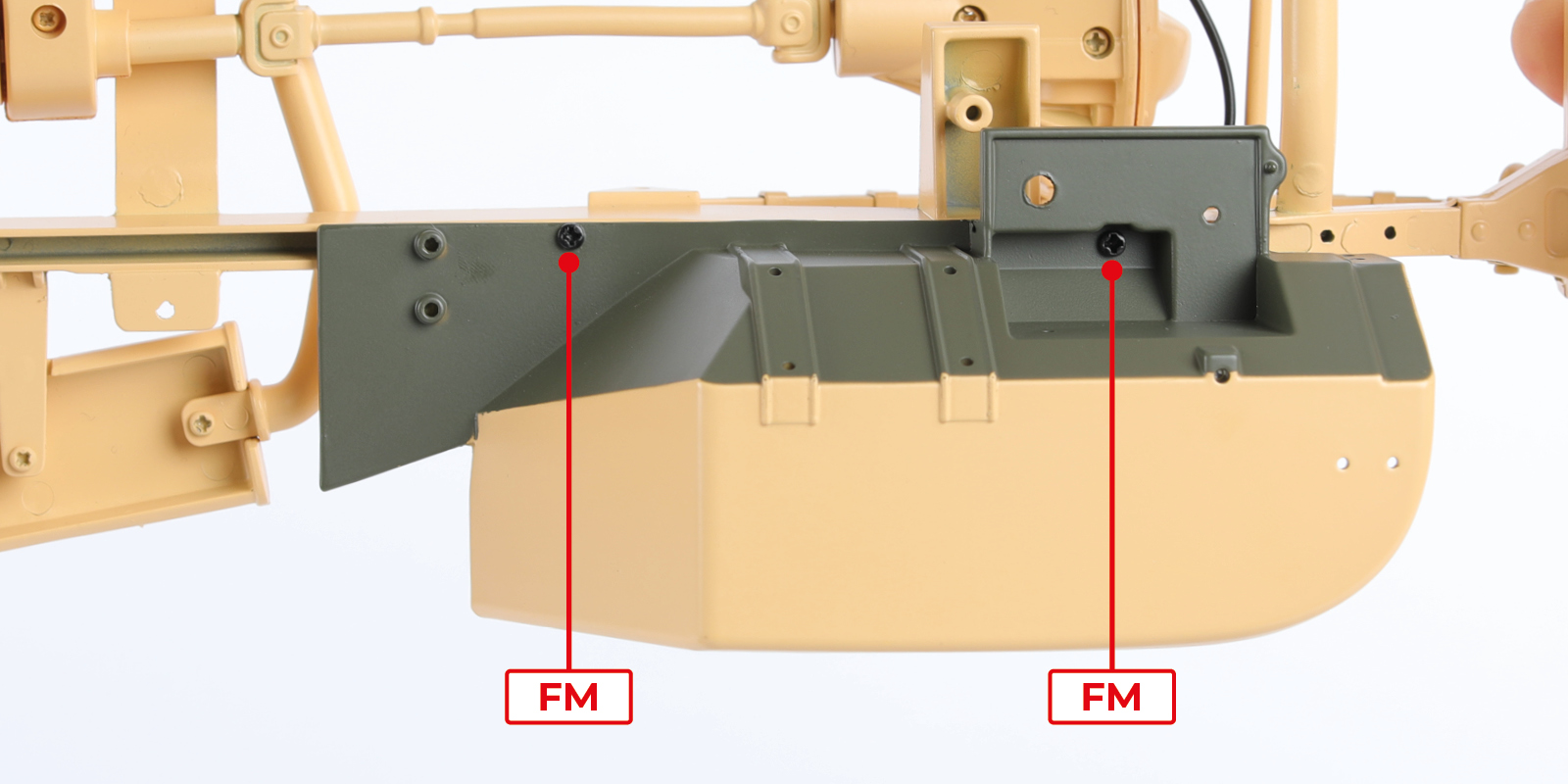 FM

FM