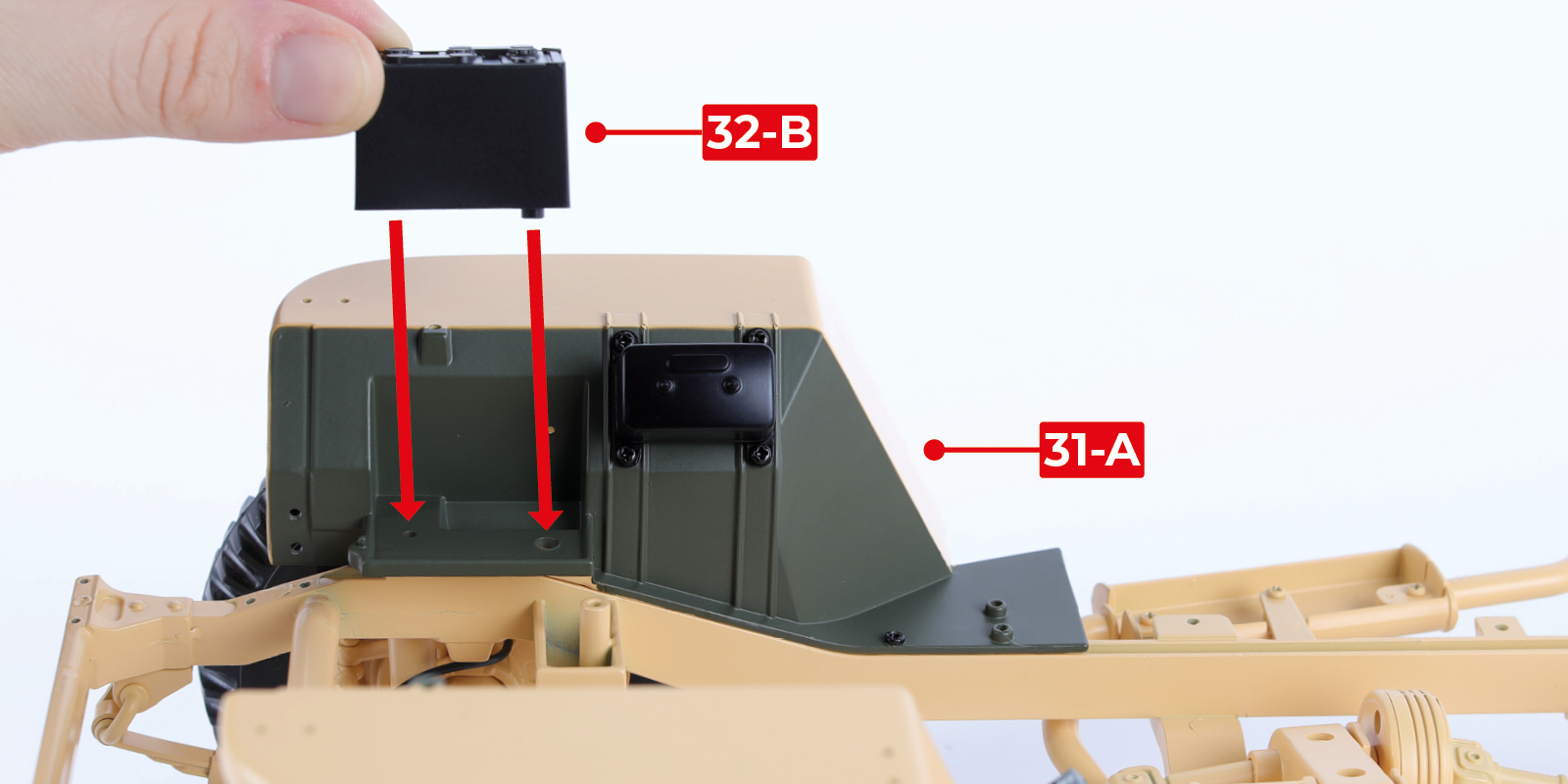 32-B

31-A