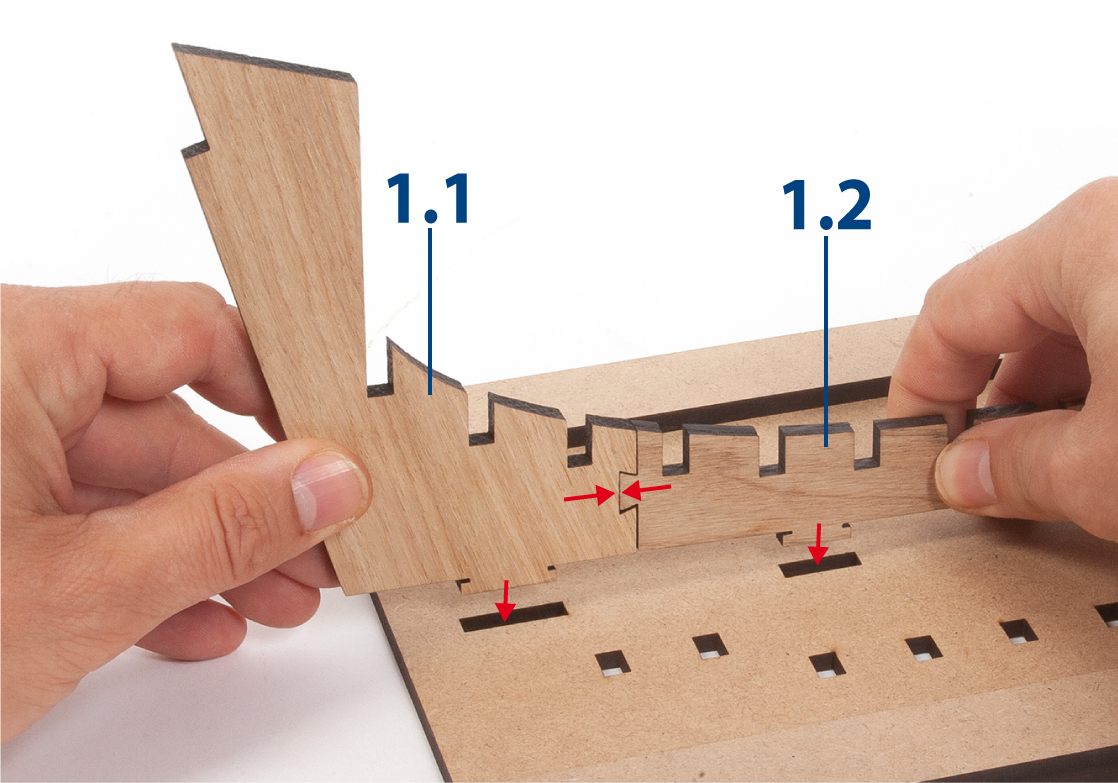 1.1

1.2