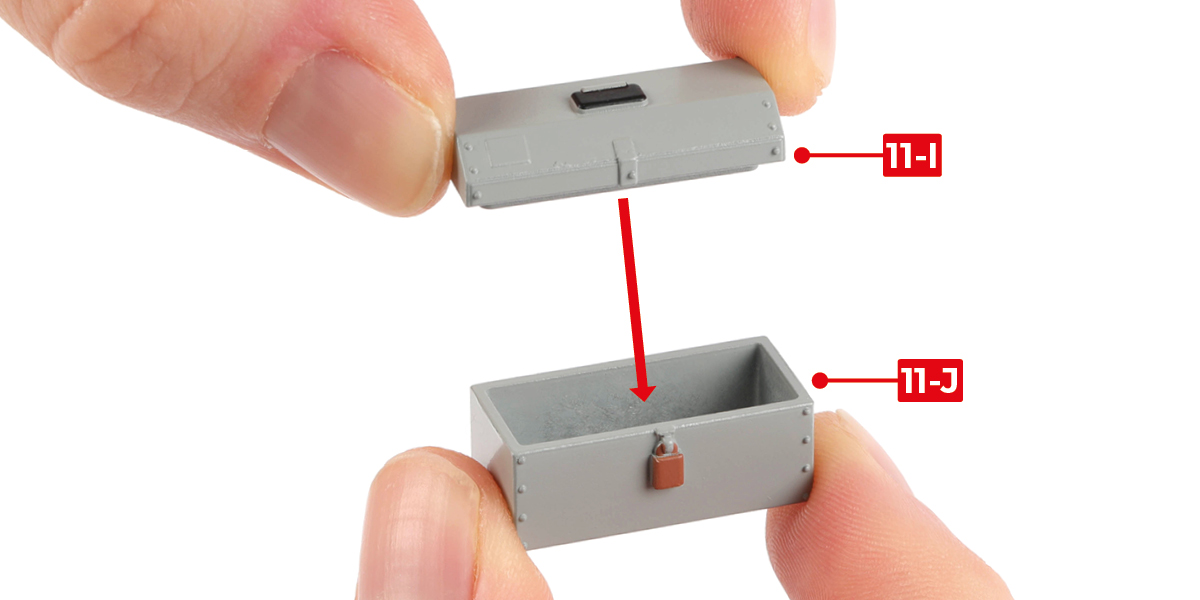 11-I

11-J